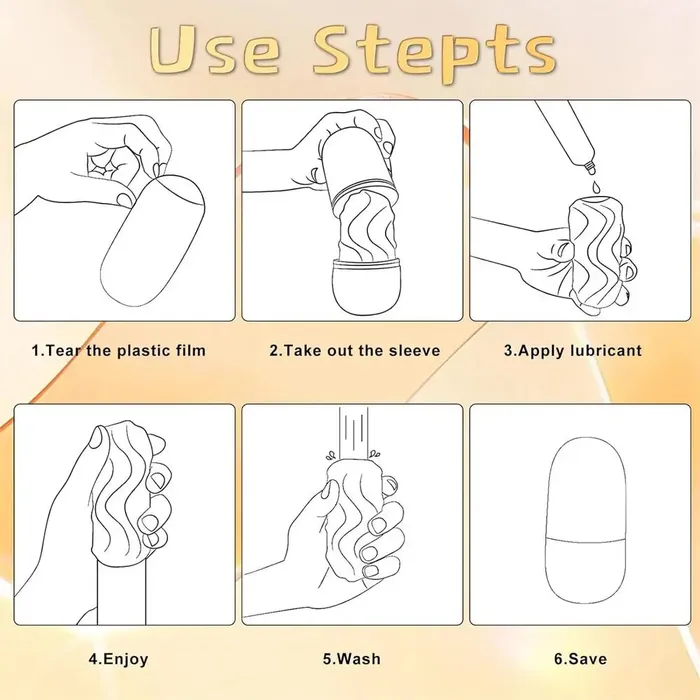 Use Stepts

1.Tear the plastic film

2.Take out the sleeve

3.Apply lubricant

4.Enjoy

5.Wash

6.Save